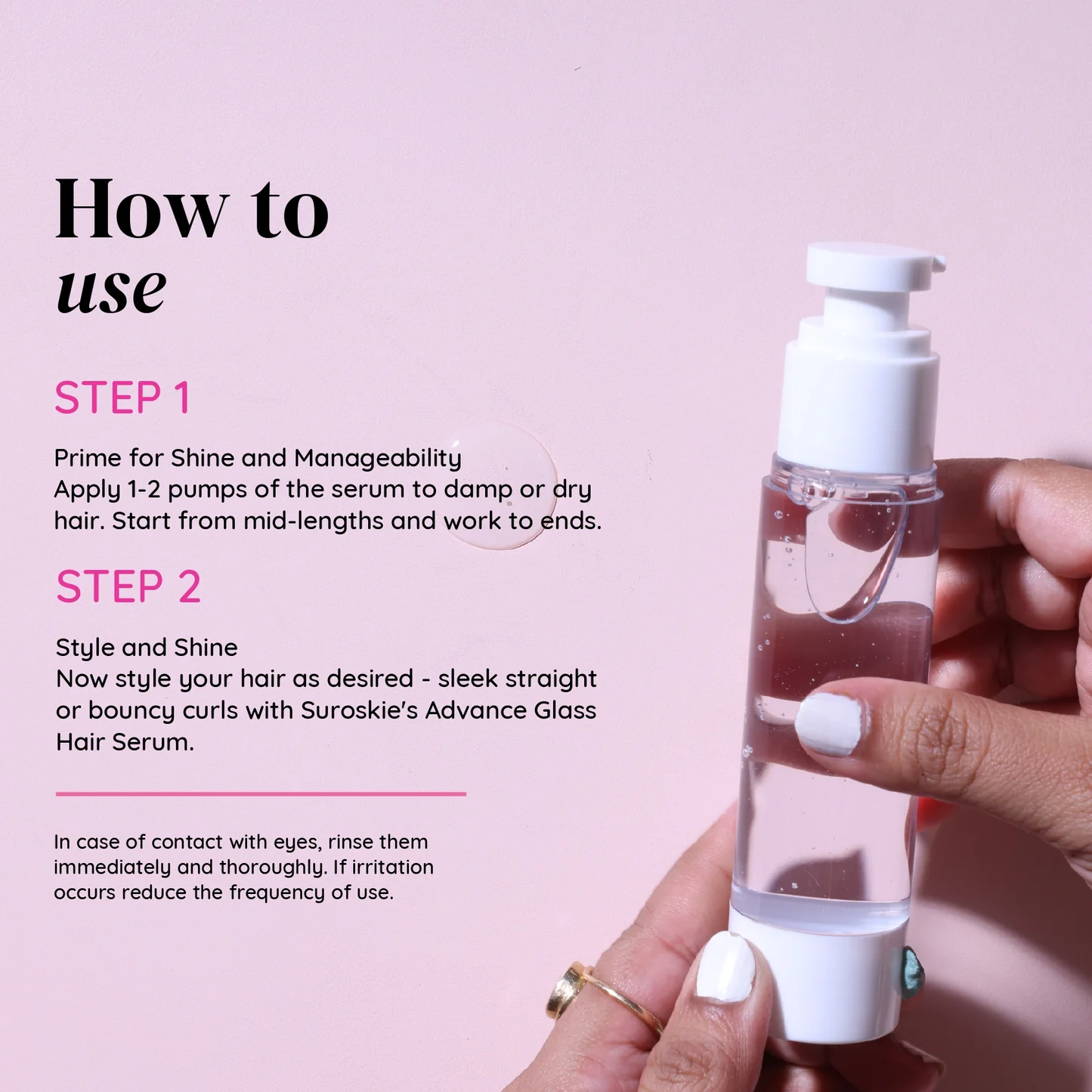 How to
use

STEP 1

Prime for Shine and Manageability
Apply 1-2 pumps of the serum to damp or dry hair. Start from mid-lengths and work to ends.

STEP 2

Style and Shine
Now style your hair as desired - sleek straight or bouncy curls with Suroskie's Advance Glass Hair Serum.

In case of contact with eyes, rinse them immediately and thoroughly. If irritation occurs reduce the frequency of use.