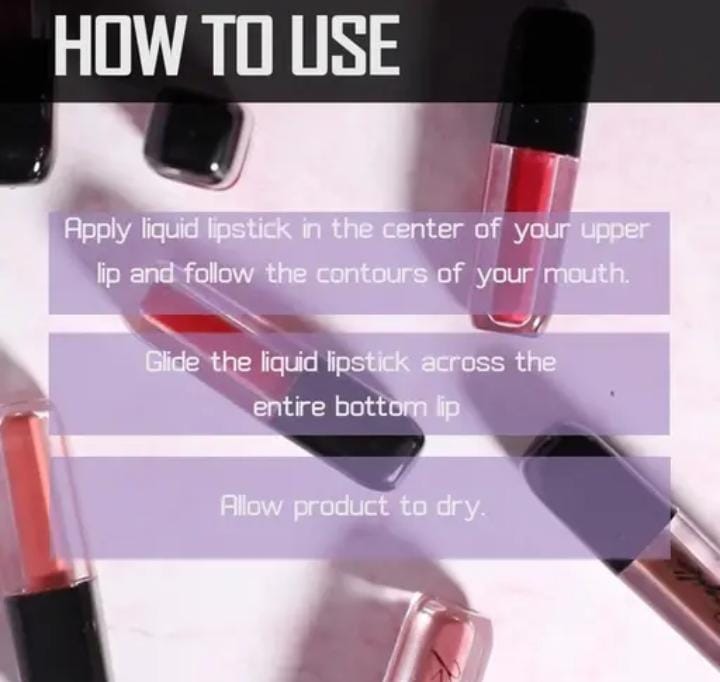 HOW TO USE

Apply liquid lipstick in the center of your upper lip and follow the contours of your mouth.

Glide the liquid lipstick across the entire bottom lip

Allow product to dry.